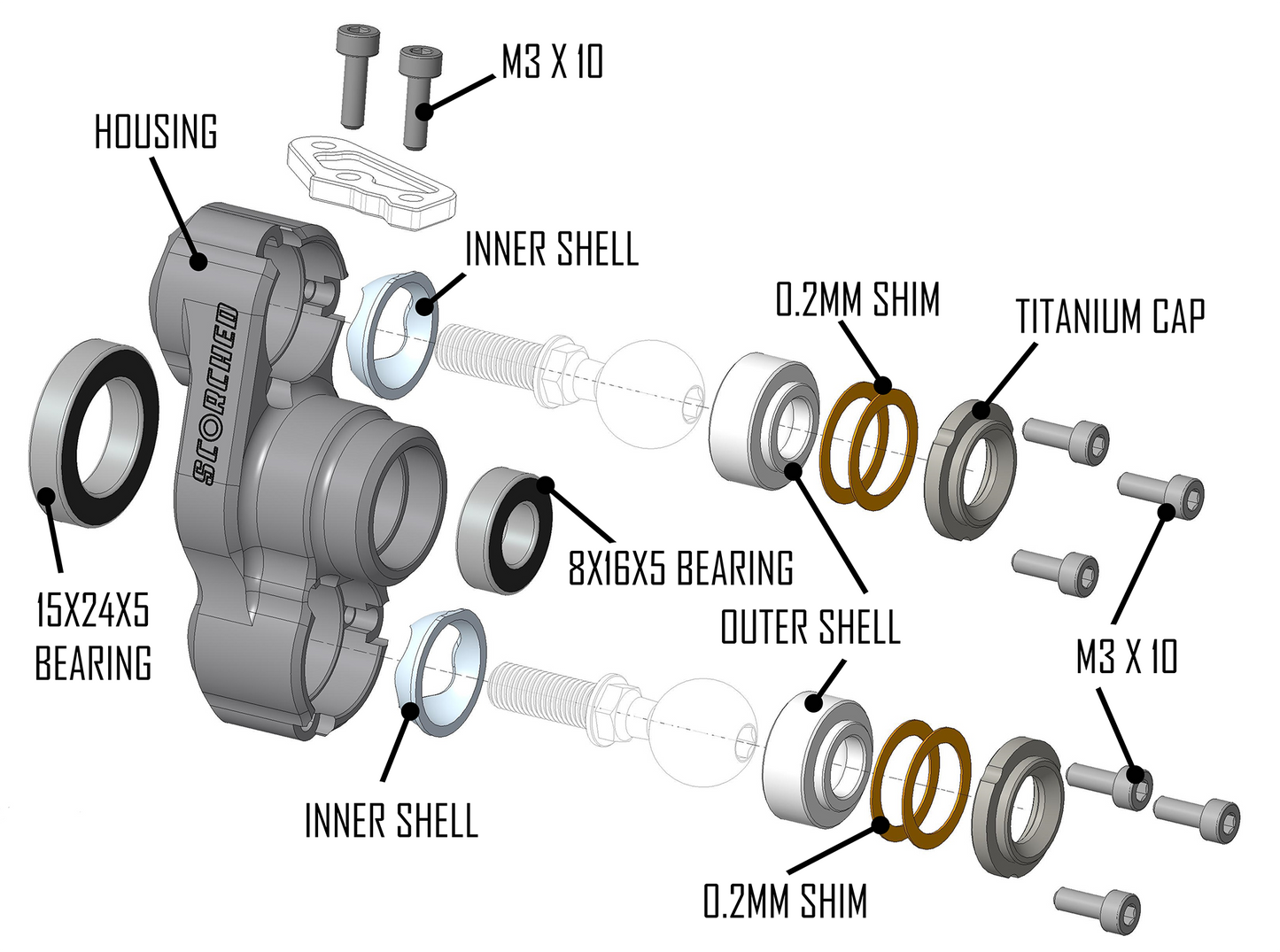 M3 X 10

HOUSING

INNER SHELL

0.2MM SHIM

TITANIUM CAP

SCORCHED

15X24X5 BEARING

8X16X5 BEARING

OUTER SHELL

M3 X 10

INNER SHELL

0.2MM SHIM